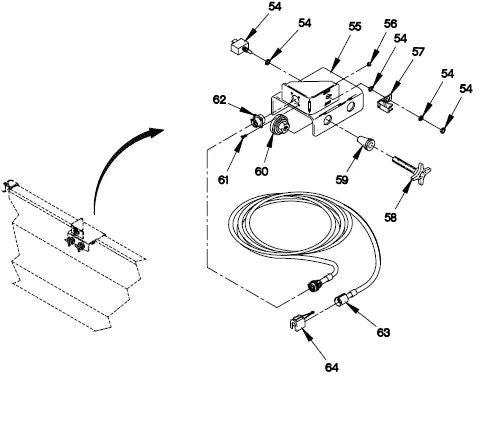 54
54
55
56
54
57
54
54
62
61
60
59
58
63
64